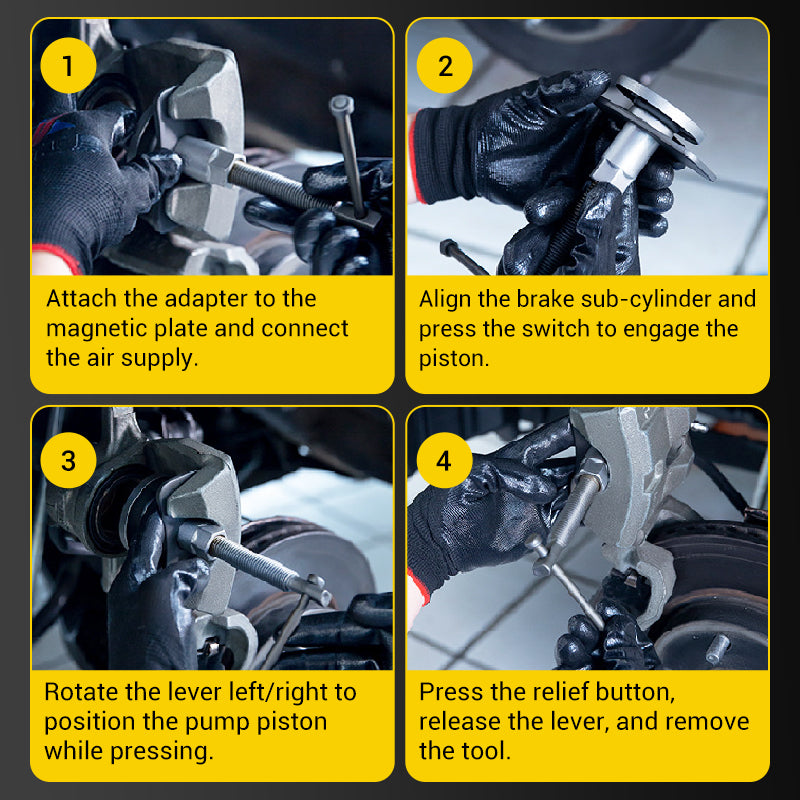 1

Attach the adapter to the magnetic plate and connect the air supply.

2

Align the brake sub-cylinder and press the switch to engage the piston.

3

Rotate the lever left/right to position the pump piston while pressing.

4

Press the relief button, release the lever, and remove the tool.